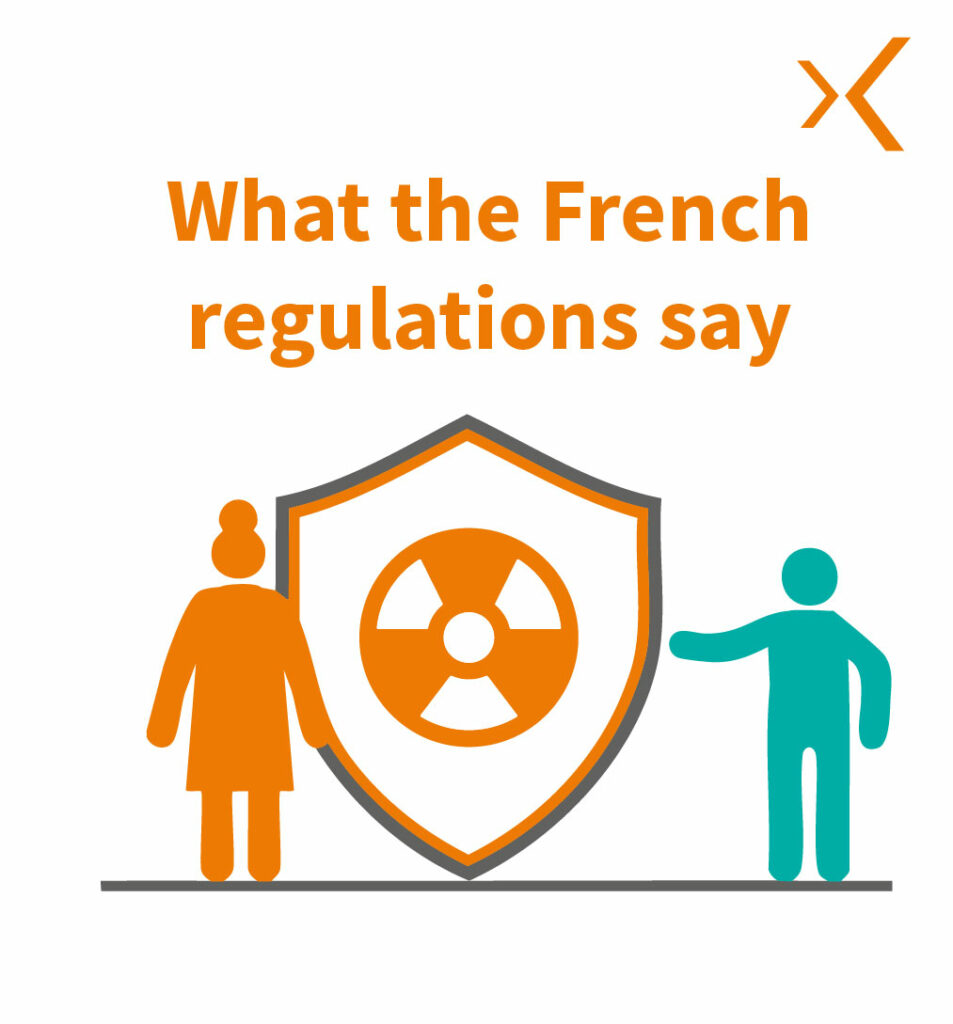 What the French regulations say