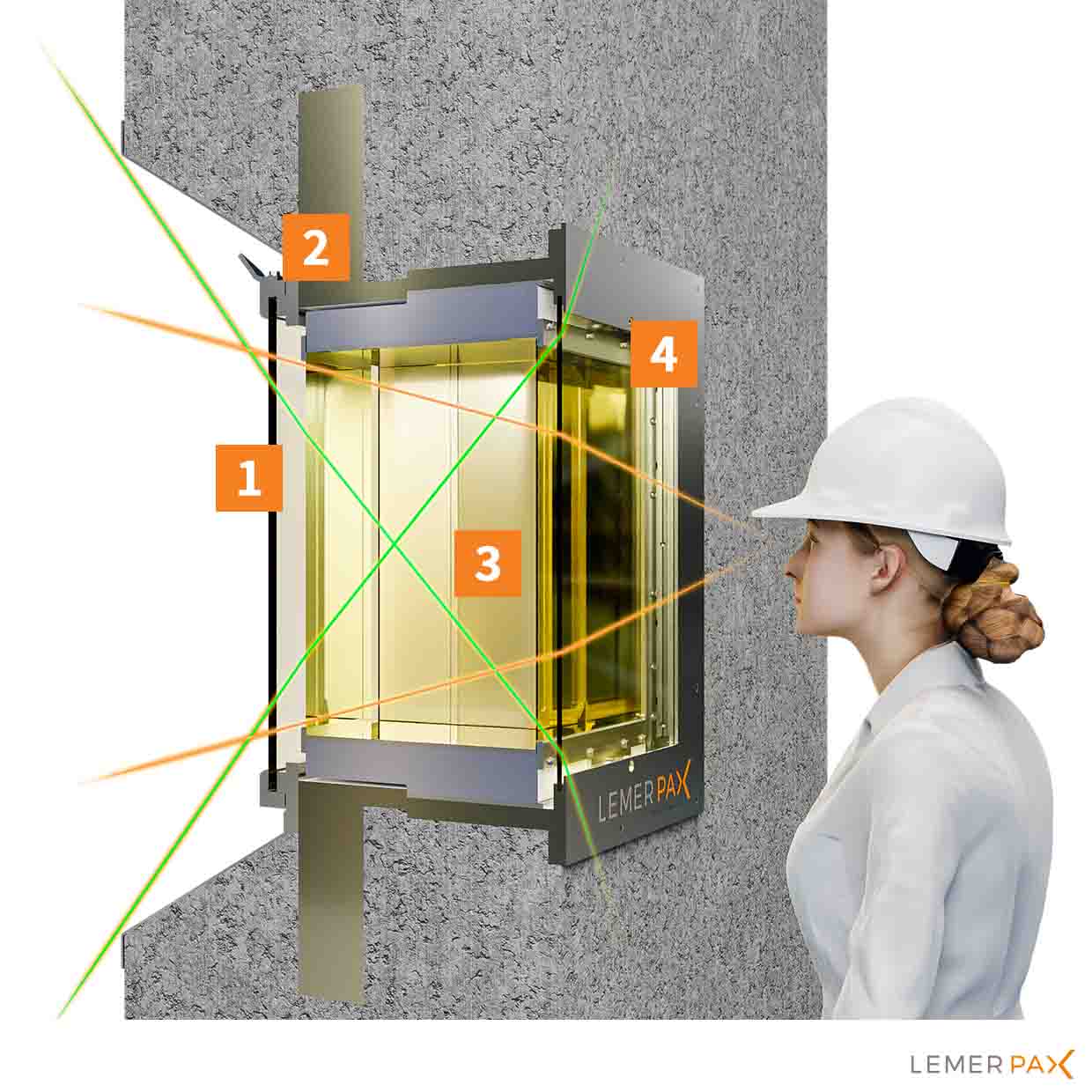 2

4

1

3

LEMER PAX

LEMER PAX