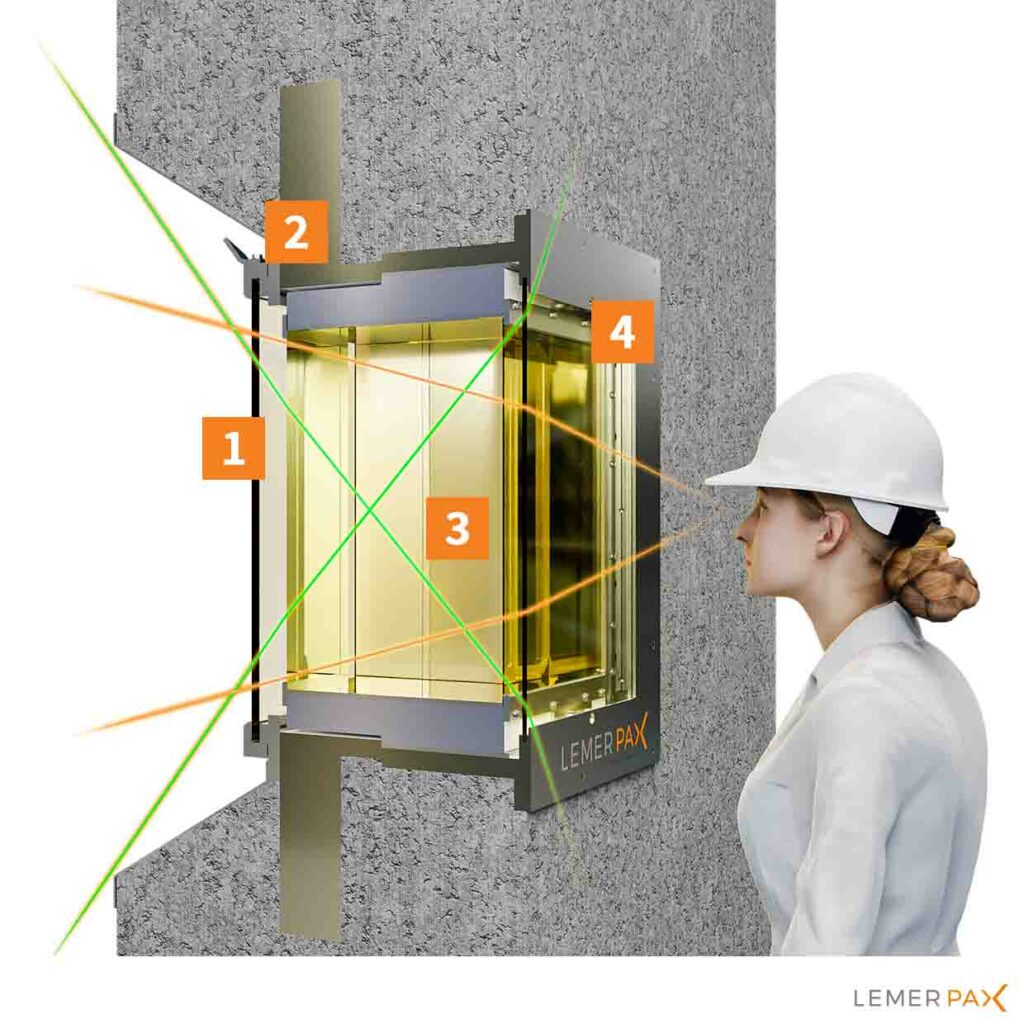 2

4

1

3

LEMER PAX

LEMER PAX